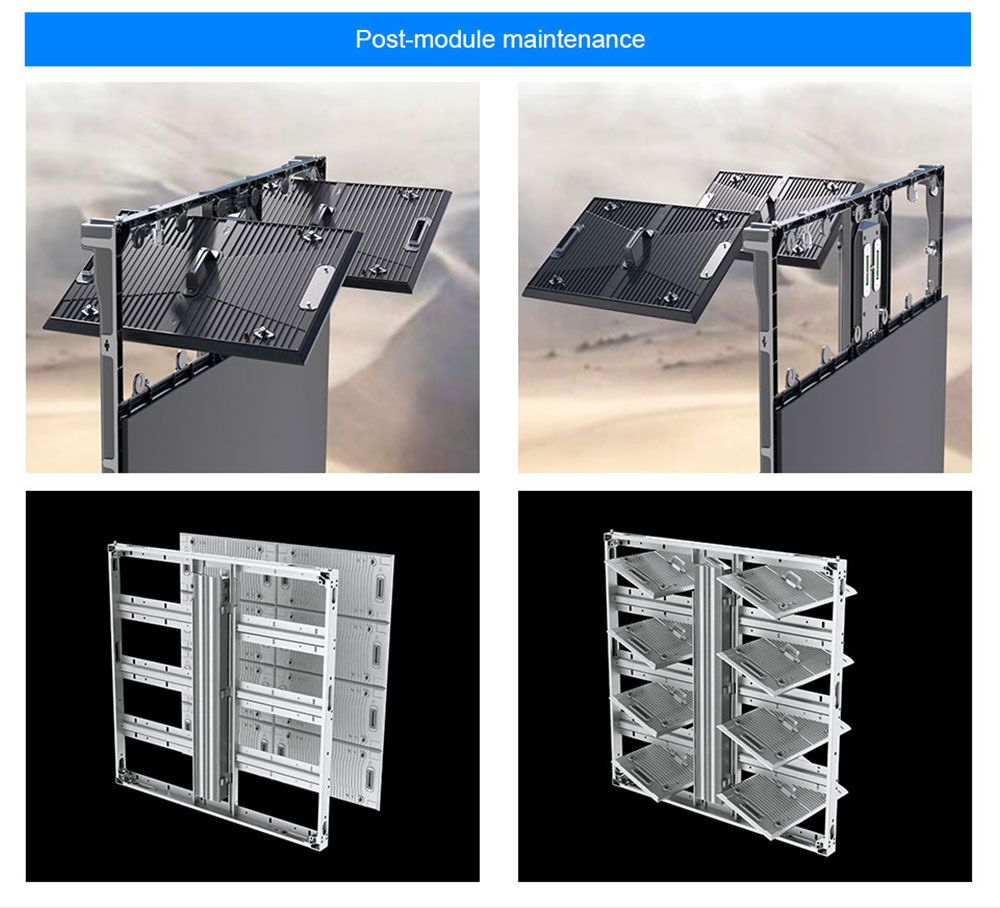 Post-module maintenance