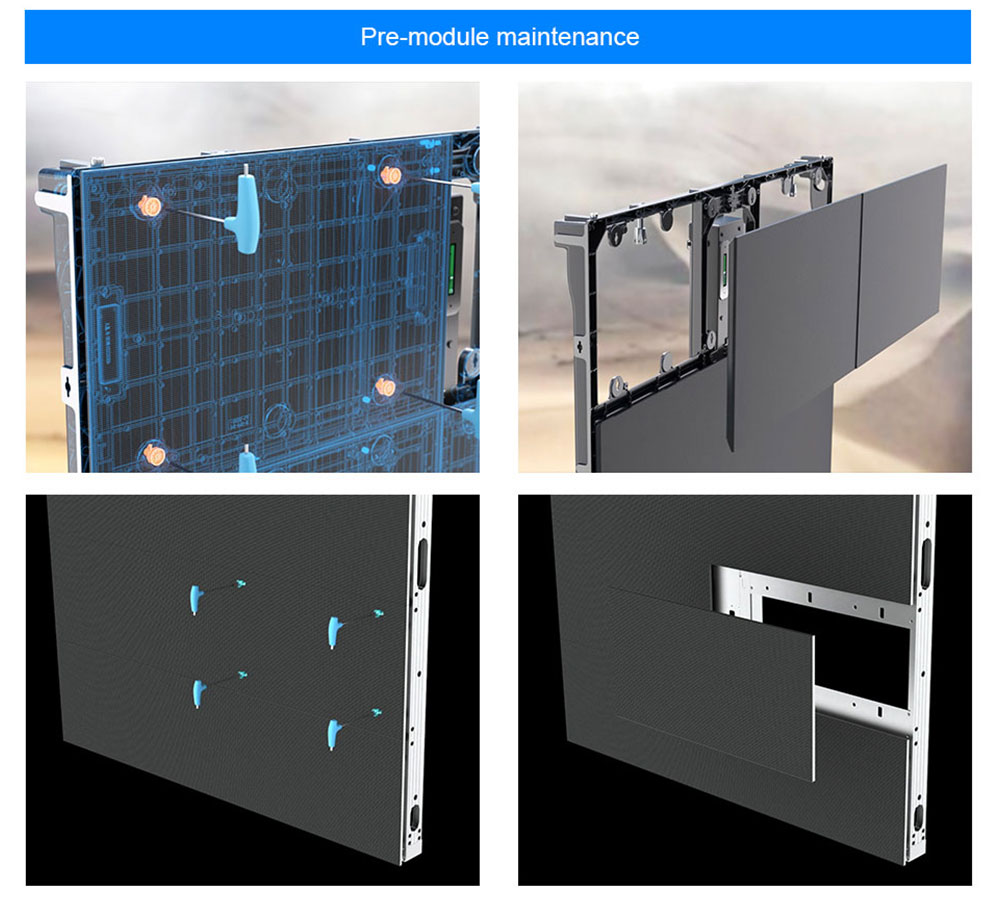 Pre-module maintenance