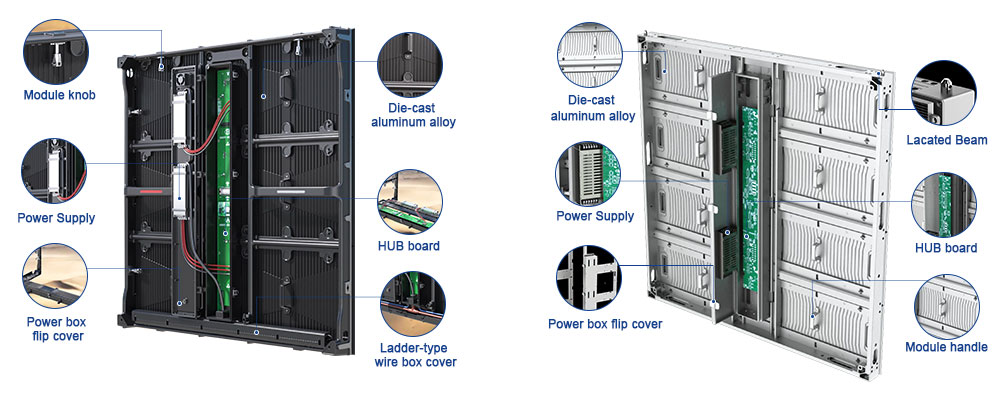 Module knob

Power Supply

Power box flip cover

Die-cast aluminum alloy

HUB board

Ladder-type wire box cover

Die-cast aluminum alloy

Power Supply

Power box flip cover

Lacated Beam

HUB board

Module handle