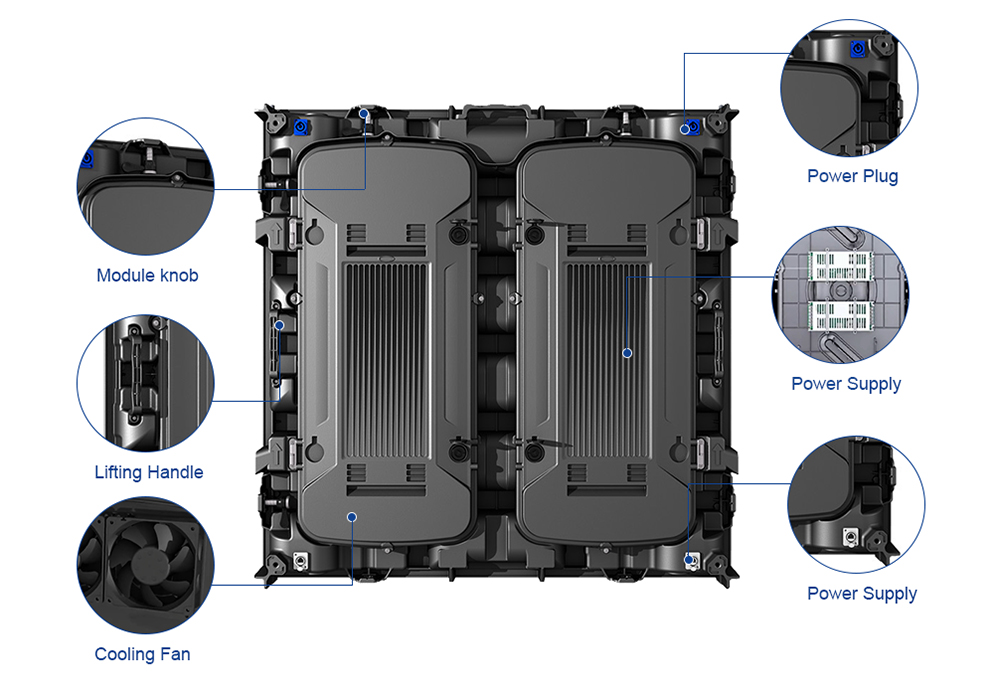 Module knob

Lifting Handle

Cooling Fan

Power Plug

Power Supply

Power Supply