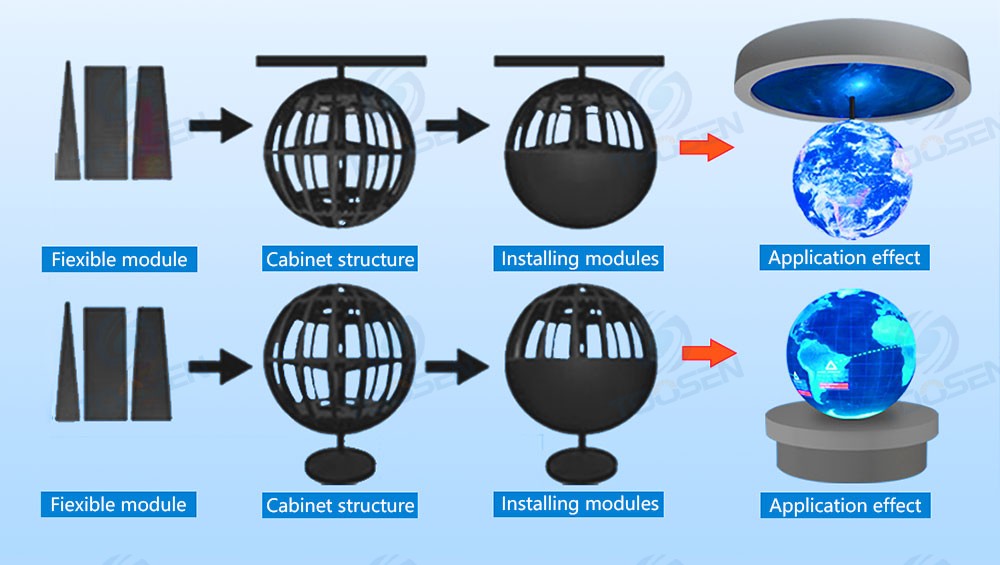 Fiexible module
Cabinet structure
Installing modules
Application effect
Fiexible module
Cabinet structure
Installing modules
Application effect