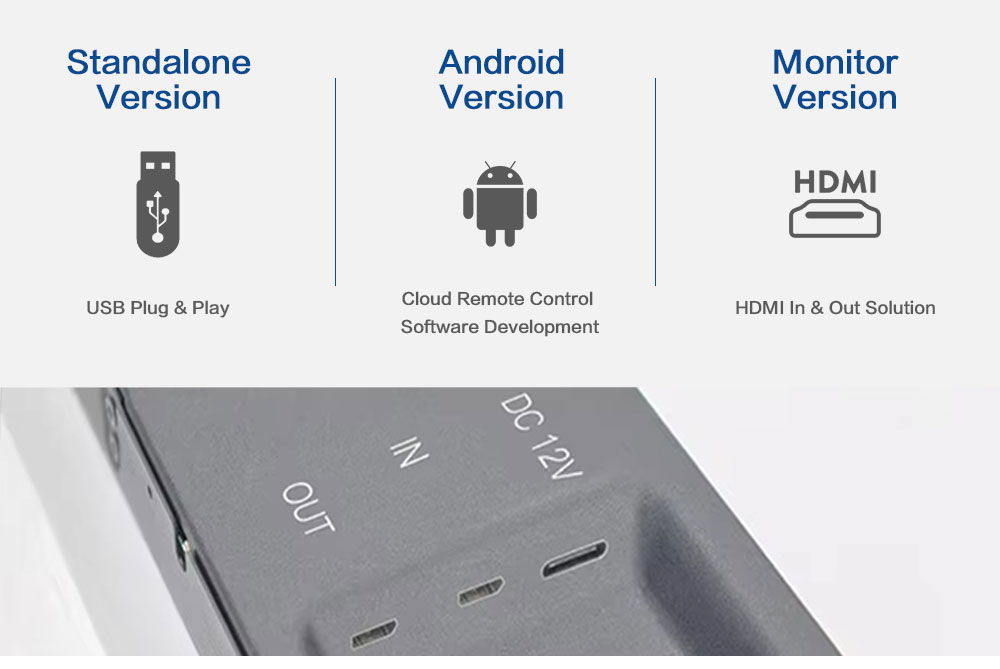 Standalone Version

USB Plug & Play

Android Version

Cloud Remote Control Software Development

Monitor Version

HDMI

HDMI In & Out Solution

OUT

IN

DC 12V