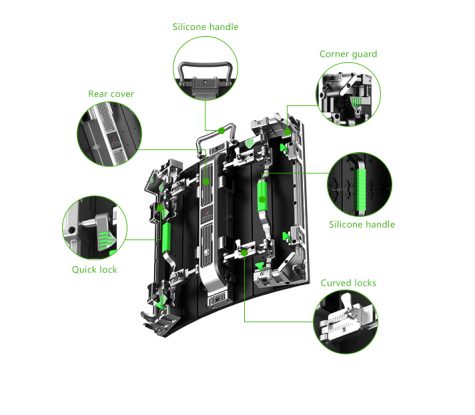 Silicone handle

Corner guard

Rear cover

Silicone handle

Quick lock

Curved locks